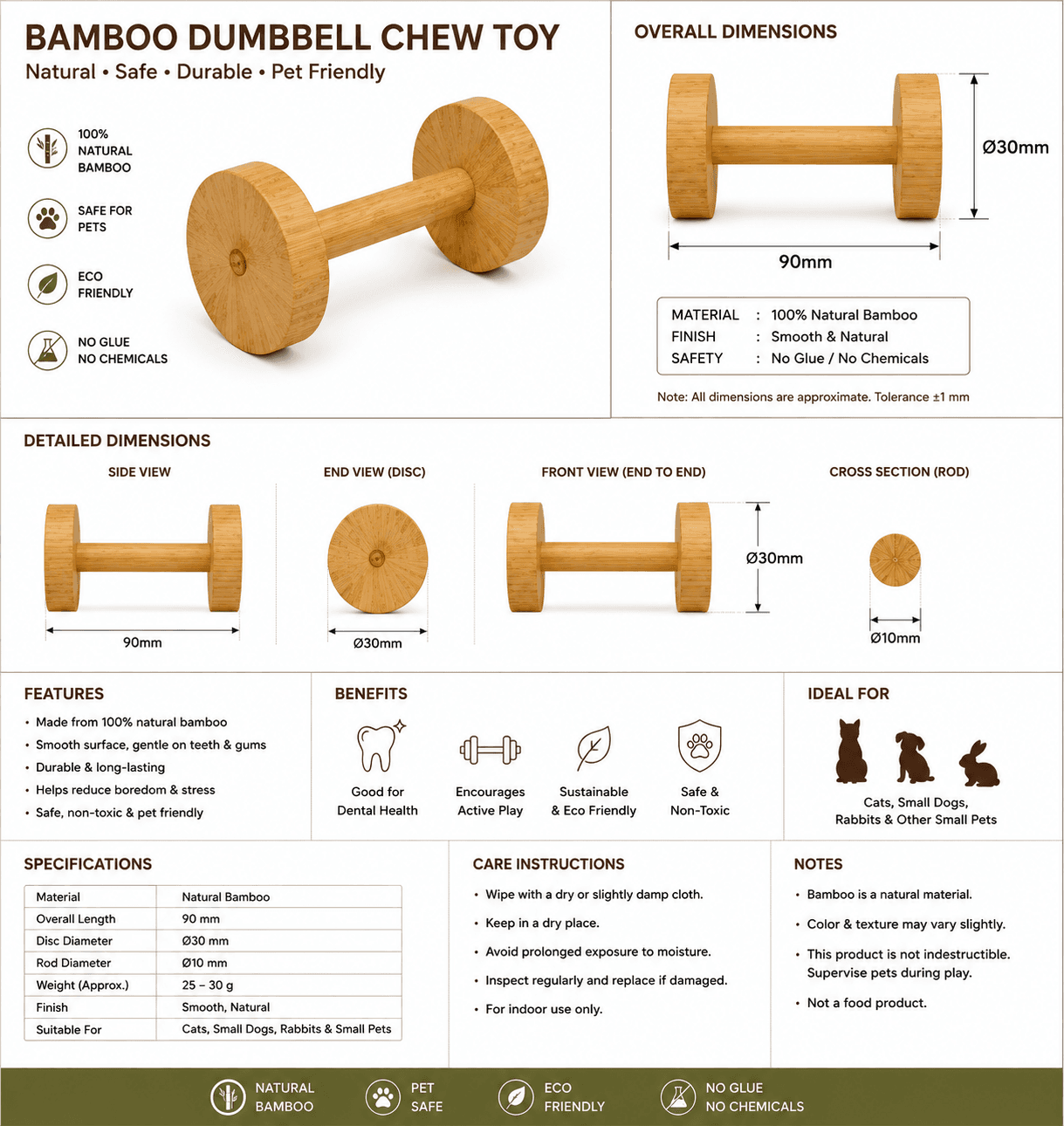 BAMBOO DUMBBELL CHEW TOY
Natural • Safe • Durable • Pet Friendly

100%
NATURAL
BAMBOO

SAFE FOR
PETS

ECO
FRIENDLY

NO GLUE
NO CHEMICALS

OVERALL DIMENSIONS

Ø30mm

90mm

MATERIAL : 100% Natural Bamboo
FINISH : Smooth & Natural
SAFETY : No Glue / No Chemicals

Note: All dimensions are approximate. Tolerance ±1 mm

DETAILED DIMENSIONS

SIDE VIEW

90mm

END VIEW (DISC)

Ø30mm

FRONT VIEW (END TO END)

Ø30mm

CROSS SECTION (ROD)

Ø10mm

FEATURES

• Made from 100% natural bamboo
• Smooth surface, gentle on teeth & gums
• Durable & long-lasting
• Helps reduce boredom & stress
• Safe, non-toxic & pet friendly

BENEFITS

Good for
Dental Health

Encourages
Active Play

Sustainable
& Eco Friendly

Safe &
Non-Toxic

IDEAL FOR

Cats, Small Dogs,
Rabbits & Other Small Pets

SPECIFICATIONS

| Material | Natural Bamboo |
|---|---|
| Overall Length | 90 mm |
| Disc Diameter | Ø30 mm |
| Rod Diameter | Ø10 mm |
| Weight (Approx.) | 25 – 30 g |
| Finish | Smooth, Natural |
| Suitable For | Cats, Small Dogs, Rabbits & Small Pets |

CARE INSTRUCTIONS

• Wipe with a dry or slightly damp cloth.
• Keep in a dry place.
• Avoid prolonged exposure to moisture.
• Inspect regularly and replace if damaged.
• For indoor use only.

NOTES

• Bamboo is a natural material.
• Color & texture may vary slightly.
• This product is not indestructible. Supervise pets during play.
• Not a food product.

NATURAL
BAMBOO

PET
SAFE

ECO
FRIENDLY

NO GLUE
NO CHEMICALS